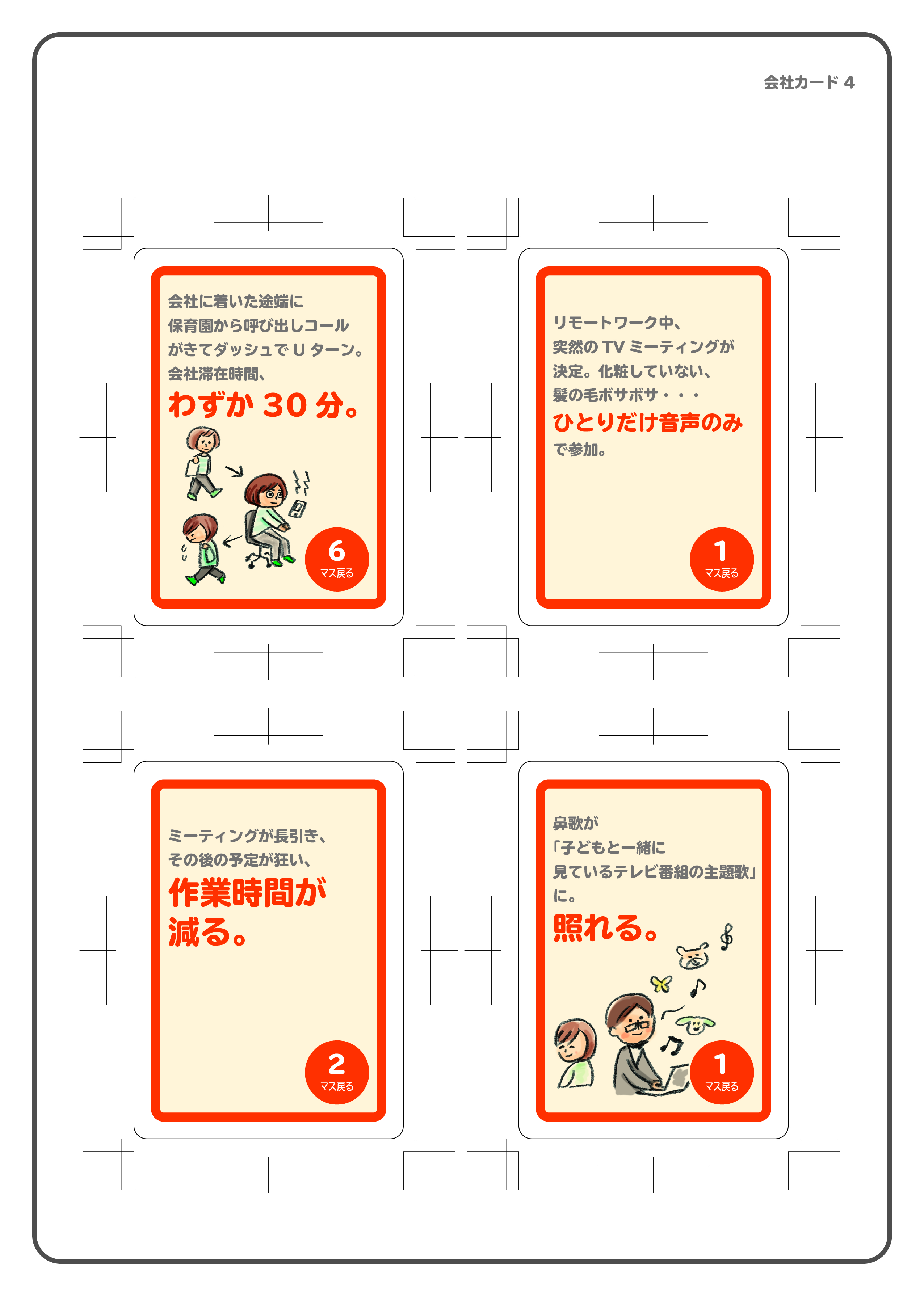 会社カード 4

会社に着いた途端に
保育園から呼び出しコール
がきてダッシュで U ターン。
会社滞在時間、
わずか 30 分。

6
マス戻る

リモートワーク中、
突然の TV ミーティングが
決定。化粧していない、
髪の毛ボサボサ・・・
ひとりだけ音声のみ
で参加。

1
マス戻る

ミーティングが長引き、
その後の予定が狂い、
作業時間が
減る。

2
マス戻る

鼻歌が
「子どもと一緒に
見ているテレビ番組の主題歌」
に。
照れる。

1
マス戻る